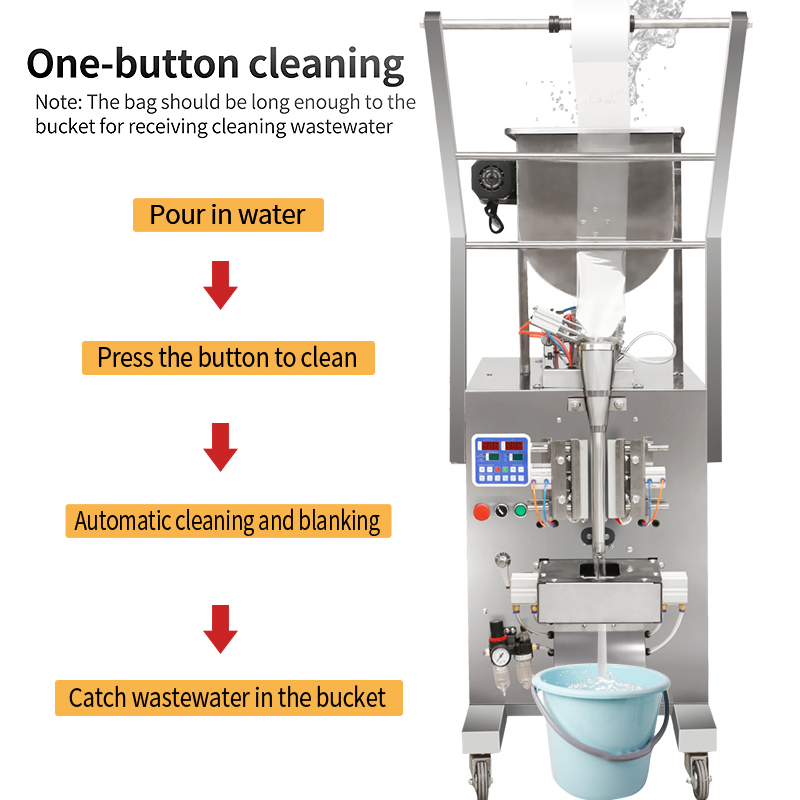 One-button cleaning

Note: The bag should be long enough to the bucket for receiving cleaning wastewater

Pour in water

Press the button to clean

Automatic cleaning and blanking

Catch wastewater in the bucket