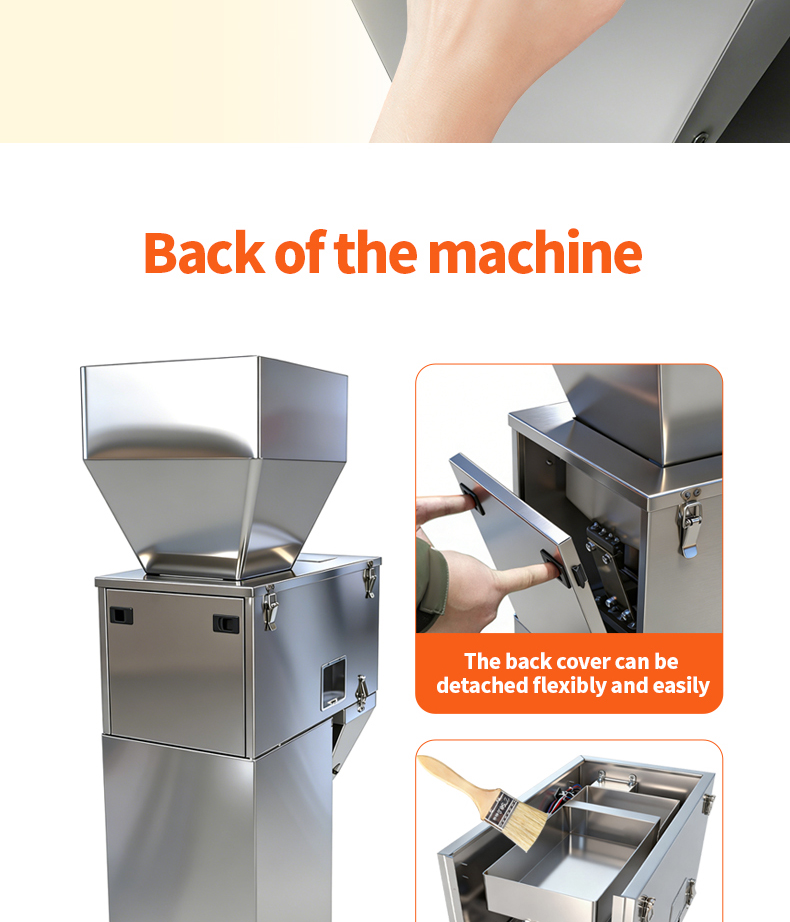 Back of the machine

The back cover can be detached flexibly and easily